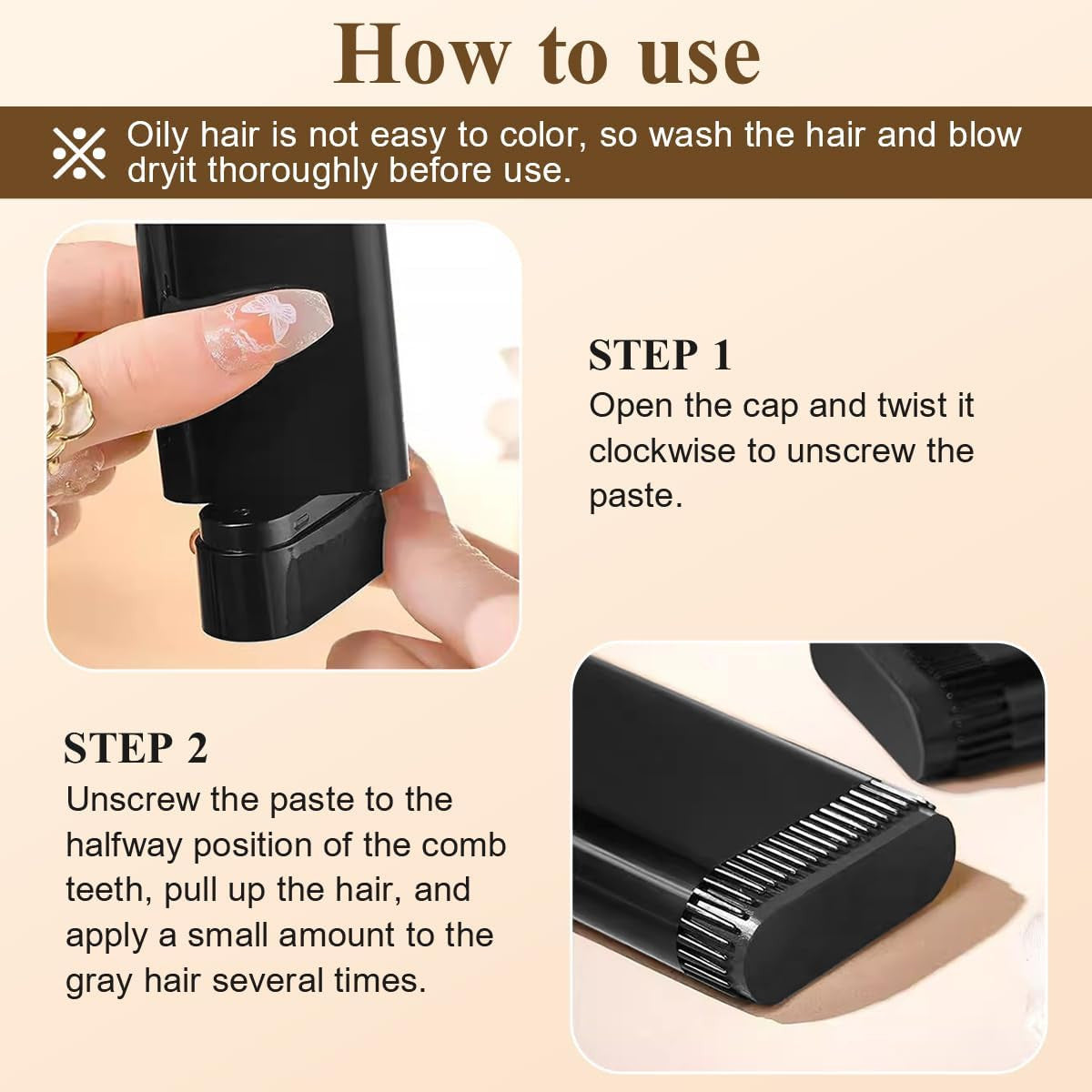 How to use

Oily hair is not easy to color, so wash the hair and blow dryit thoroughly before use.

STEP 1
Open the cap and twist it clockwise to unscrew the paste.

STEP 2
Unscrew the paste to the halfway position of the comb teeth, pull up the hair, and apply a small amount to the gray hair several times.