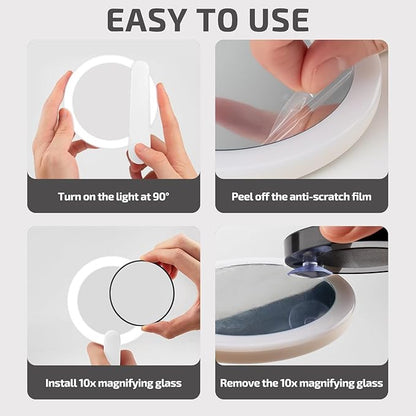 EASY TO USE

Turn on the light at 90°

Peel off the anti-scratch film

Install 10x magnifying glass

Remove the 10x magnifying glass