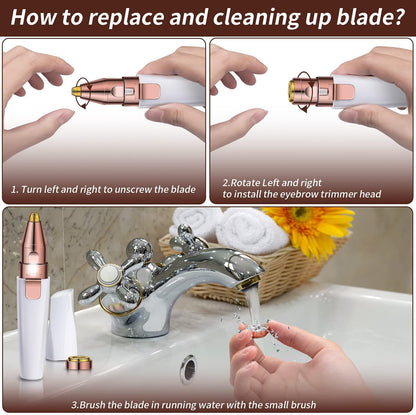 How to replace and cleaning up blade?

1. Turn left and right to unscrew the blade

2.Rotate Left and right to install the eyebrow trimmer head

3.Brush the blade in running water with the small brush