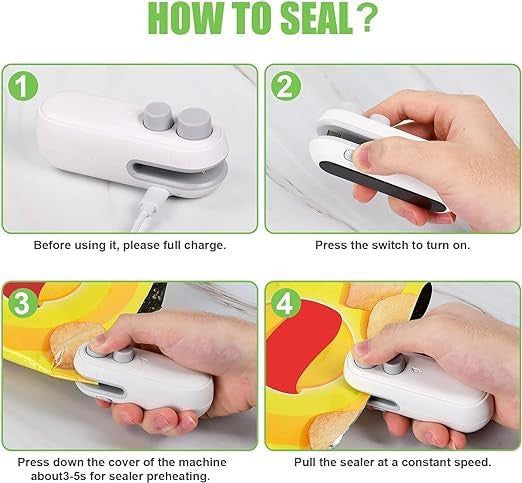 HOW TO SEAL?

1

Before using it, please full charge.

2

Press the switch to turn on.

3

Press down the cover of the machine about3-5s for sealer preheating.

4

Pull the sealer at a constant speed.