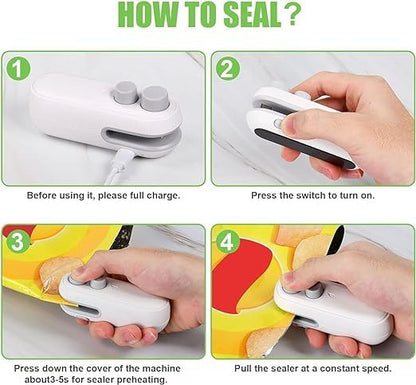 HOW TO SEAL?

1

Before using it, please full charge.

2

Press the switch to turn on.

3

Press down the cover of the machine about3-5s for sealer preheating.

4

Pull the sealer at a constant speed.